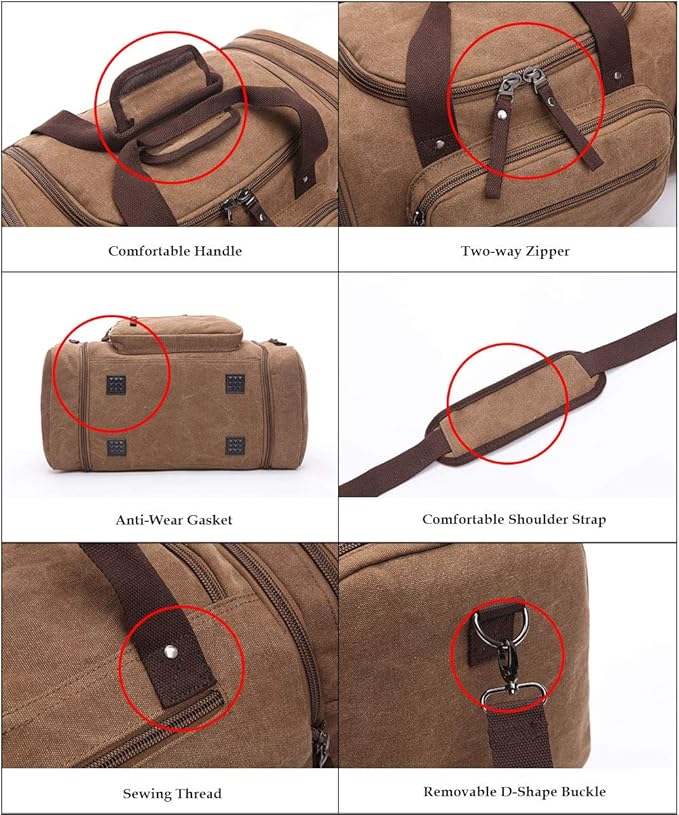 Comfortable Handle

Two-way Zipper

Anti-Wear Gasket

Comfortable Shoulder Strap

Sewing Thread

Removable D-Shape Buckle